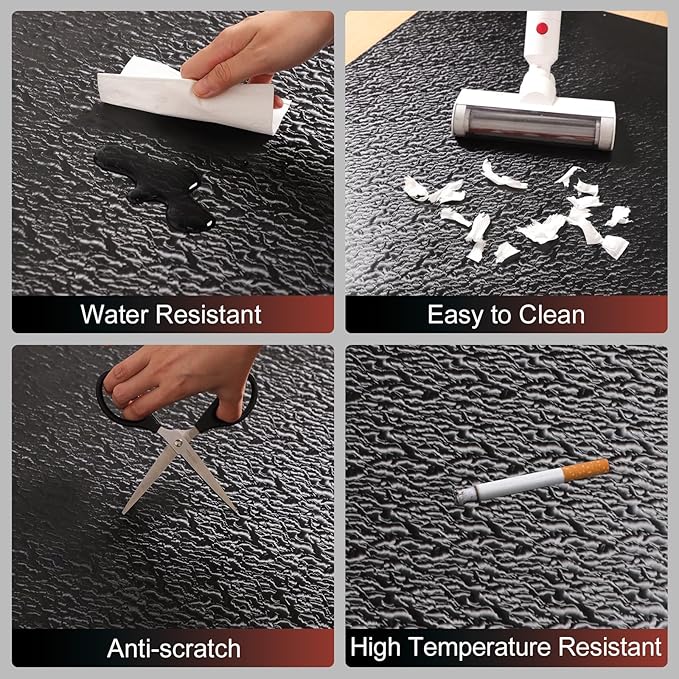 Water Resistant

Easy to Clean

Anti-scratch

High Temperature Resistant