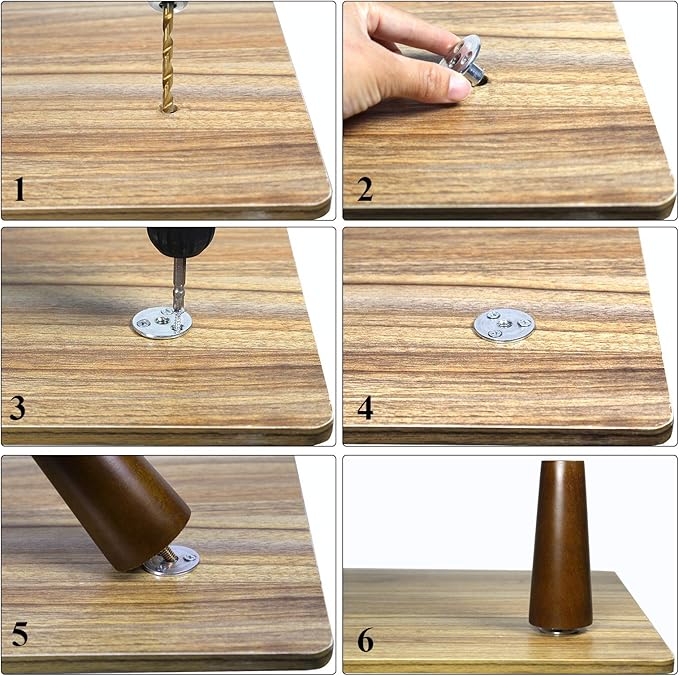 1

2

3

4

5

6