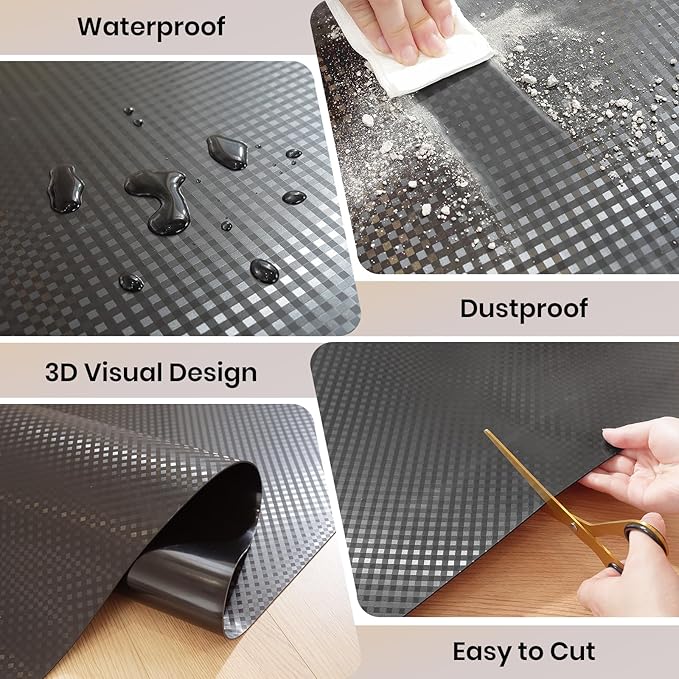 Waterproof

Dustproof

3D Visual Design

Easy to Cut