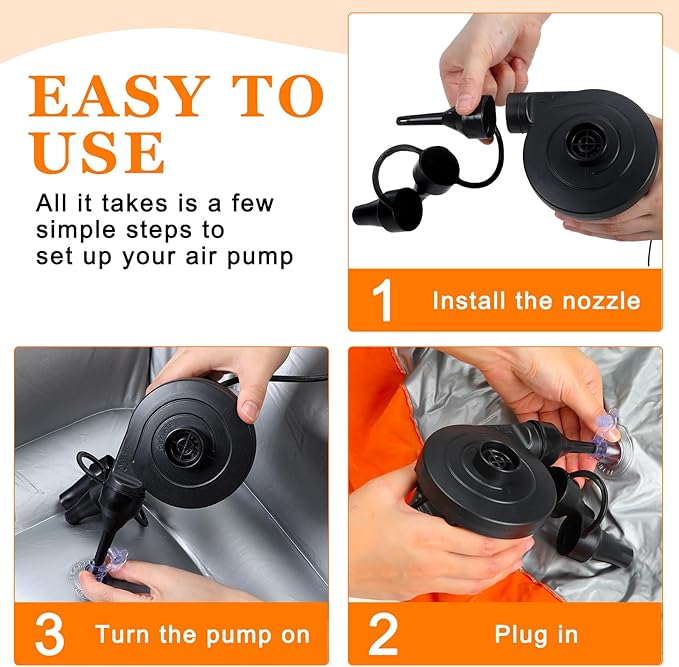 EASY TO USE

All it takes is a few simple steps to set up your air pump

1 Install the nozzle

3 Turn the pump on

2 Plug in