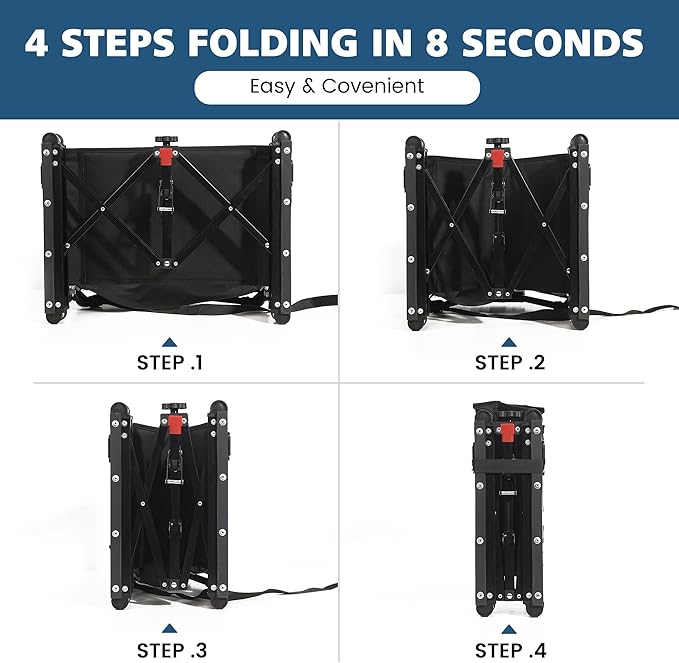 4 STEPS FOLDING IN 8 SECONDS

Easy & Covenient

STEP .1

STEP .2

STEP .3

STEP .4