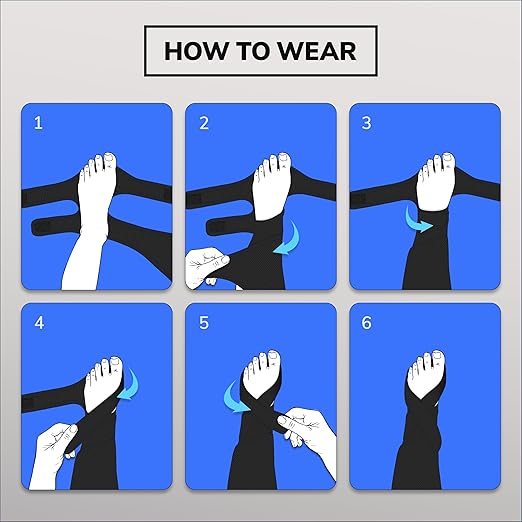 HOW TO WEAR

1

2

3

4

5

6