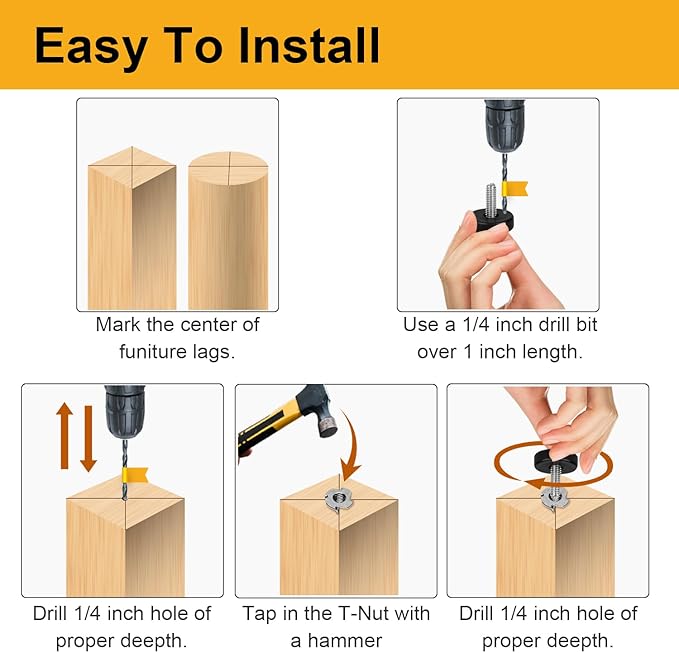 Easy To Install

Mark the center of funiture lags.

Use a 1/4 inch drill bit over 1 inch length.

Drill 1/4 inch hole of proper deepth.

Tap in the T-Nut with a hammer

Drill 1/4 inch hole of proper deepth.