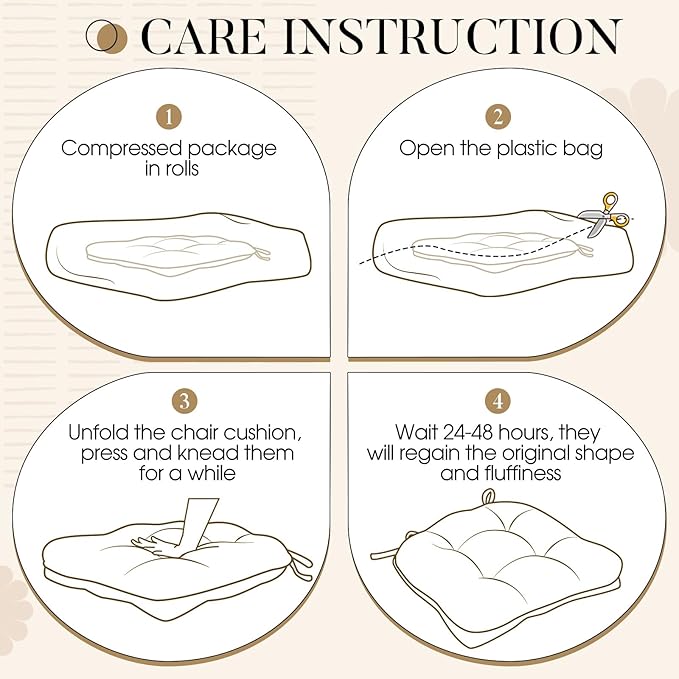 CARE INSTRUCTION

1
Compressed package in rolls

2
Open the plastic bag

3
Unfold the chair cushion, press and knead them for a while

4
Wait 24-48 hours, they will regain the original shape and fluffiness