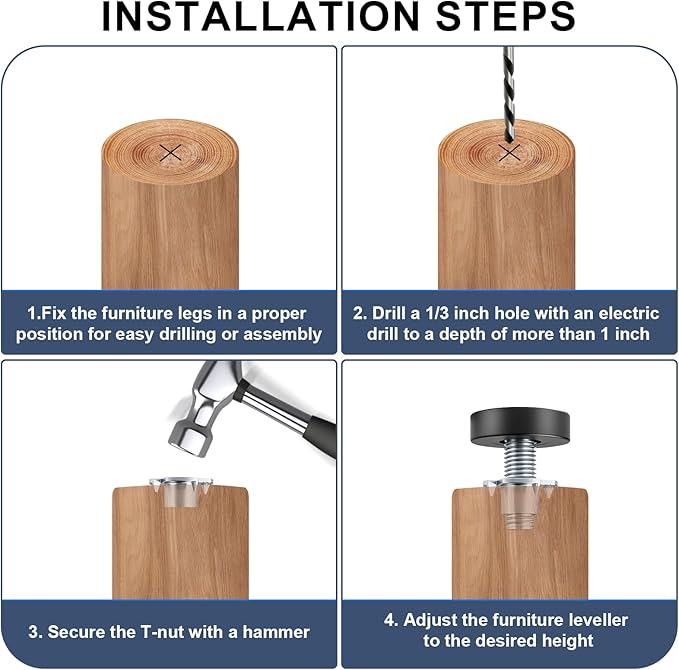 INSTALLATION STEPS

1.Fix the furniture legs in a proper position for easy drilling or assembly

2. Drill a 1/3 inch hole with an electric drill to a depth of more than 1 inch

3. Secure the T-nut with a hammer

4. Adjust the furniture leveller to the desired height