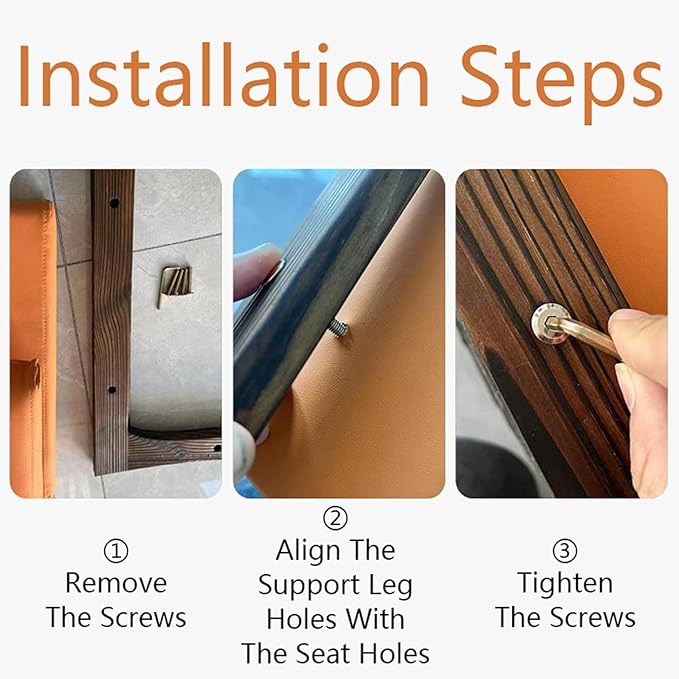 Installation Steps

①
Remove
The Screws

②
Align The
Support Leg
Holes With
The Seat Holes

③
Tighten
The Screws