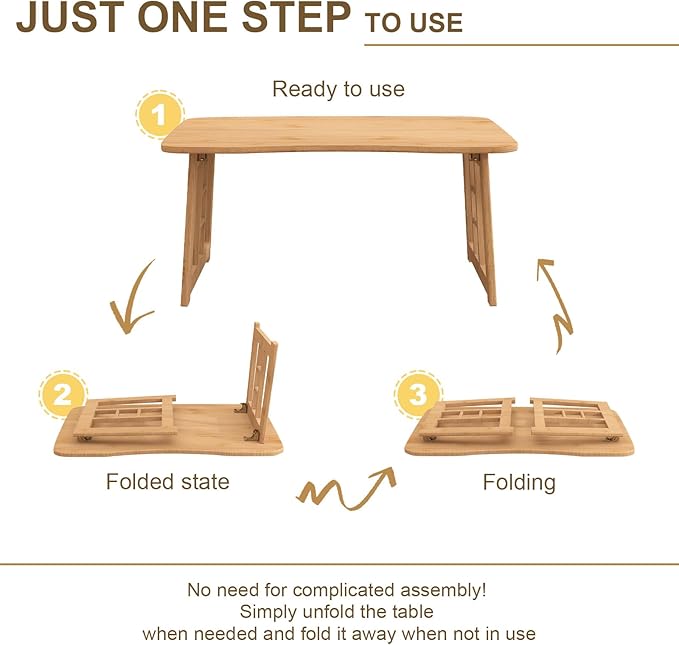 JUST ONE STEP TO USE

Ready to use

1

2

Folded state

3

Folding

No need for complicated assembly!
Simply unfold the table
when needed and fold it away when not in use