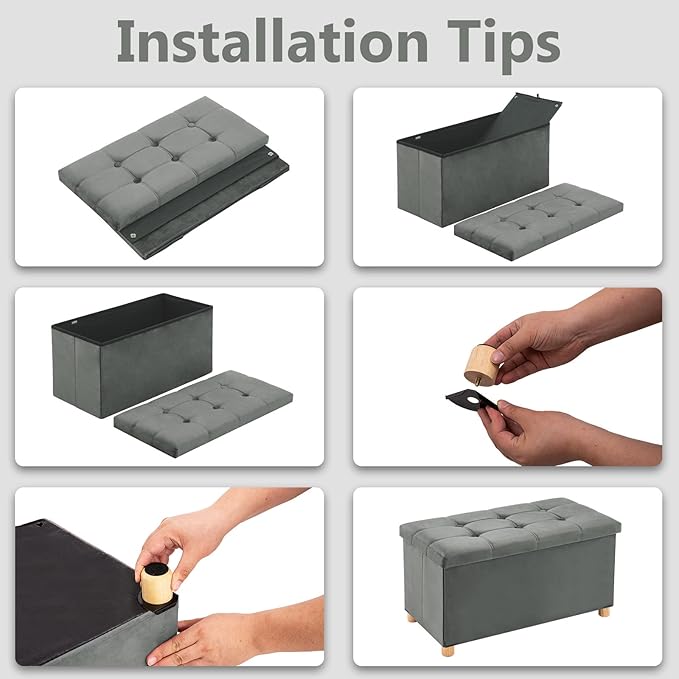 Installation Tips